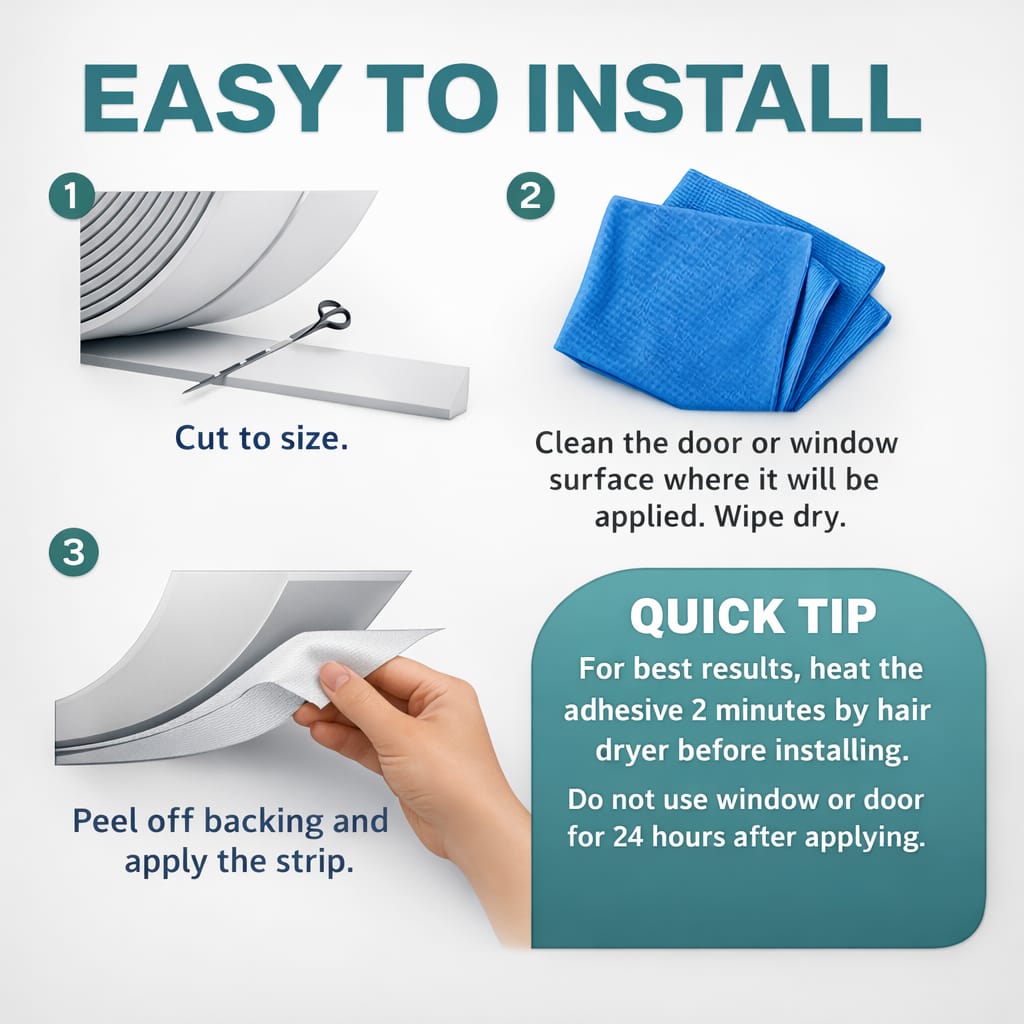 EASY TO INSTALL

1

Cut to size.

2

Clean the door or window surface where it will be applied. Wipe dry.

3

Peel off backing and apply the strip.

QUICK TIP

For best results, heat the adhesive 2 minutes by hair dryer before installing.

Do not use window or door for 24 hours after applying.